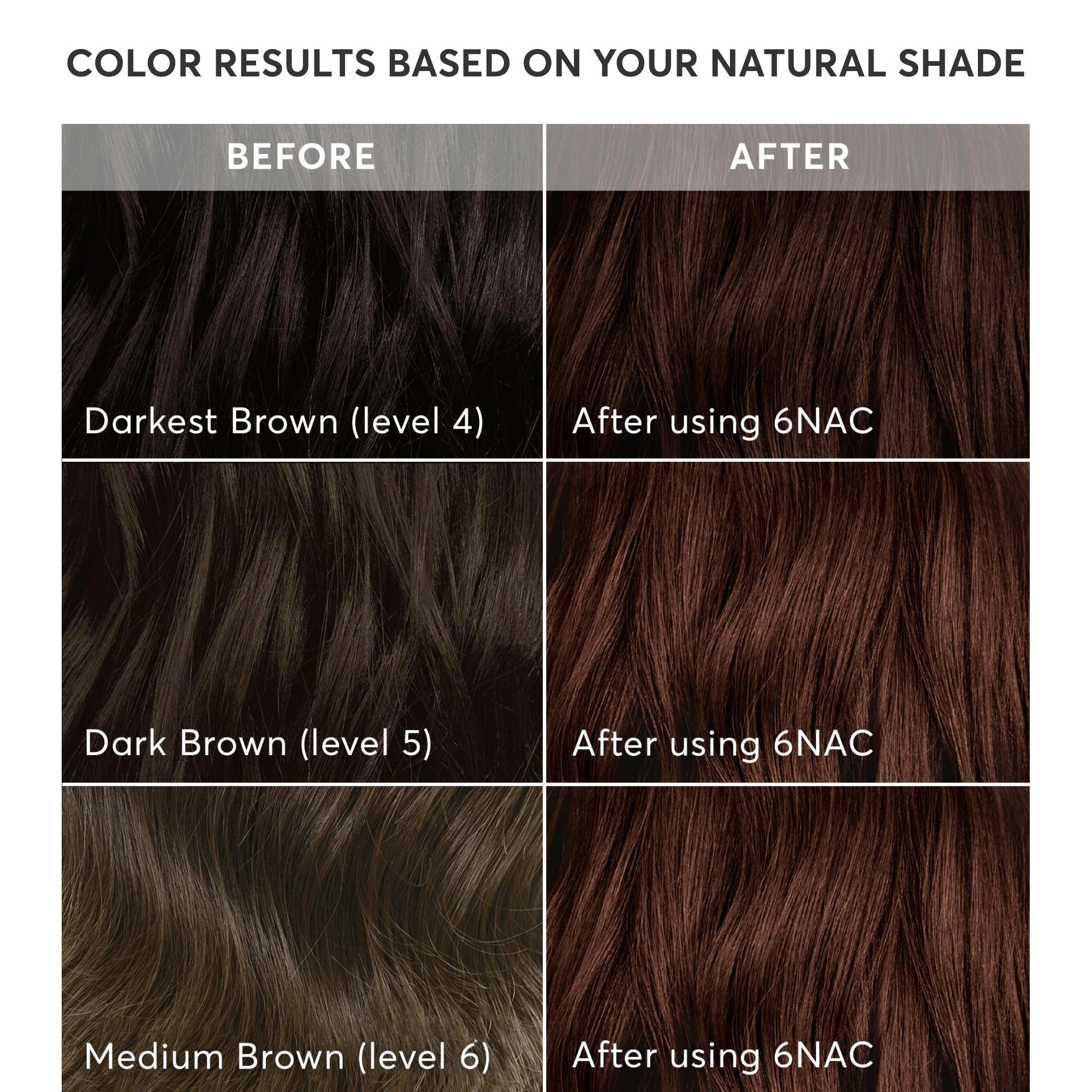 COLOR RESULTS BASED ON YOUR NATURAL SHADE

| BEFORE | AFTER |
|---|---|
| Darkest Brown (level 4) | After using 6NAC |
| Dark Brown (level 5) | After using 6NAC |
| Medium Brown (level 6) | After using 6NAC |