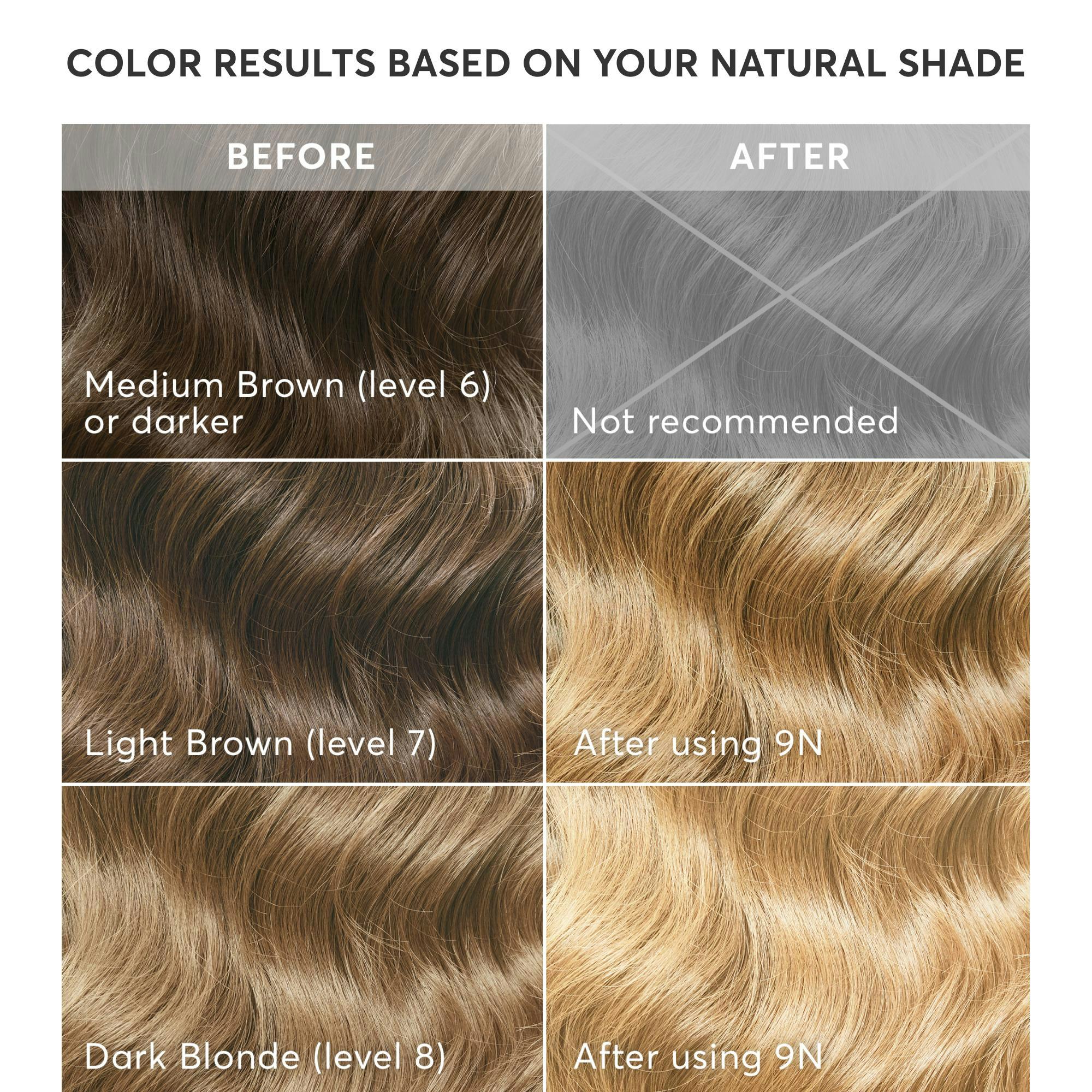 COLOR RESULTS BASED ON YOUR NATURAL SHADE

| BEFORE | AFTER |
|---|---|
| Medium Brown (level 6) or darker | Not recommended |
| Light Brown (level 7) | After using 9N |
| Dark Blonde (level 8) | After using 9N |