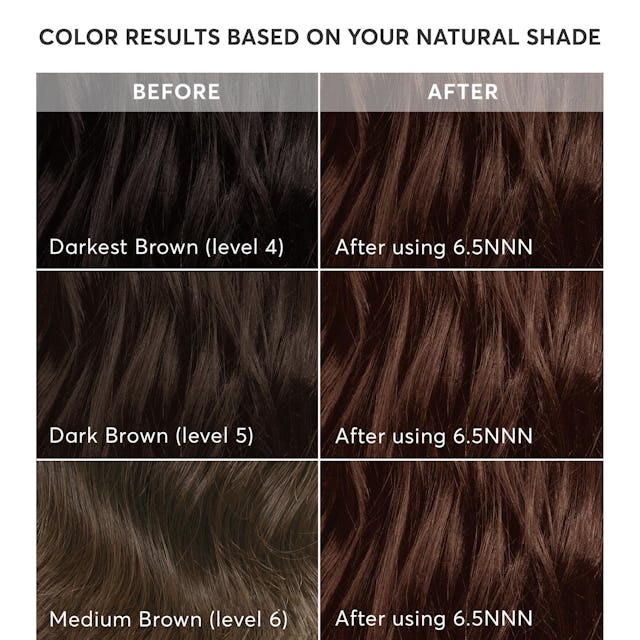 COLOR RESULTS BASED ON YOUR NATURAL SHADE

| BEFORE | AFTER |
|---|---|
| Darkest Brown (level 4) | After using 6.5NNN |
| Dark Brown (level 5) | After using 6.5NNN |
| Medium Brown (level 6) | After using 6.5NNN |