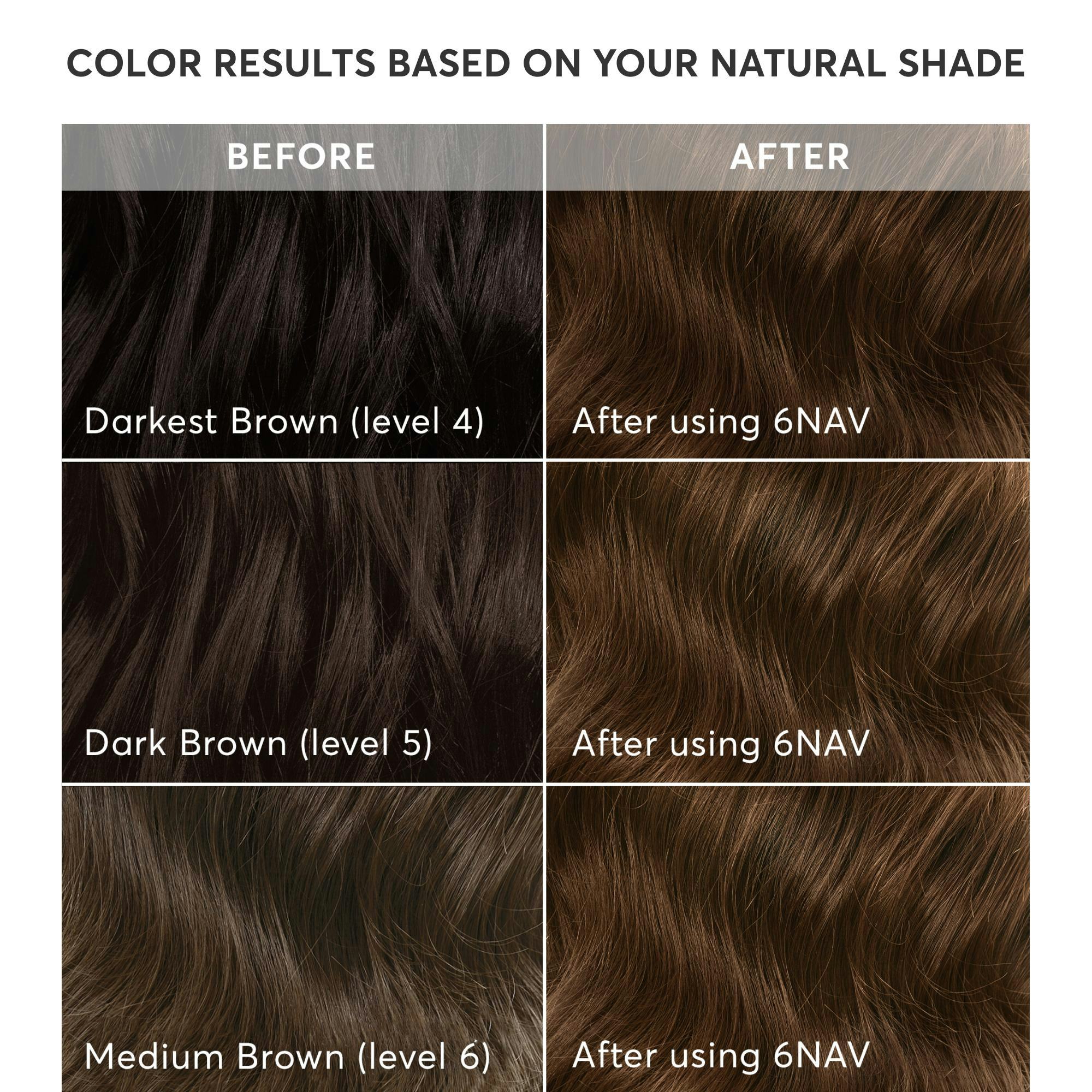 COLOR RESULTS BASED ON YOUR NATURAL SHADE

| BEFORE | AFTER |
|---|---|
| Darkest Brown (level 4) | After using 6NAV |
| Dark Brown (level 5) | After using 6NAV |
| Medium Brown (level 6) | After using 6NAV |