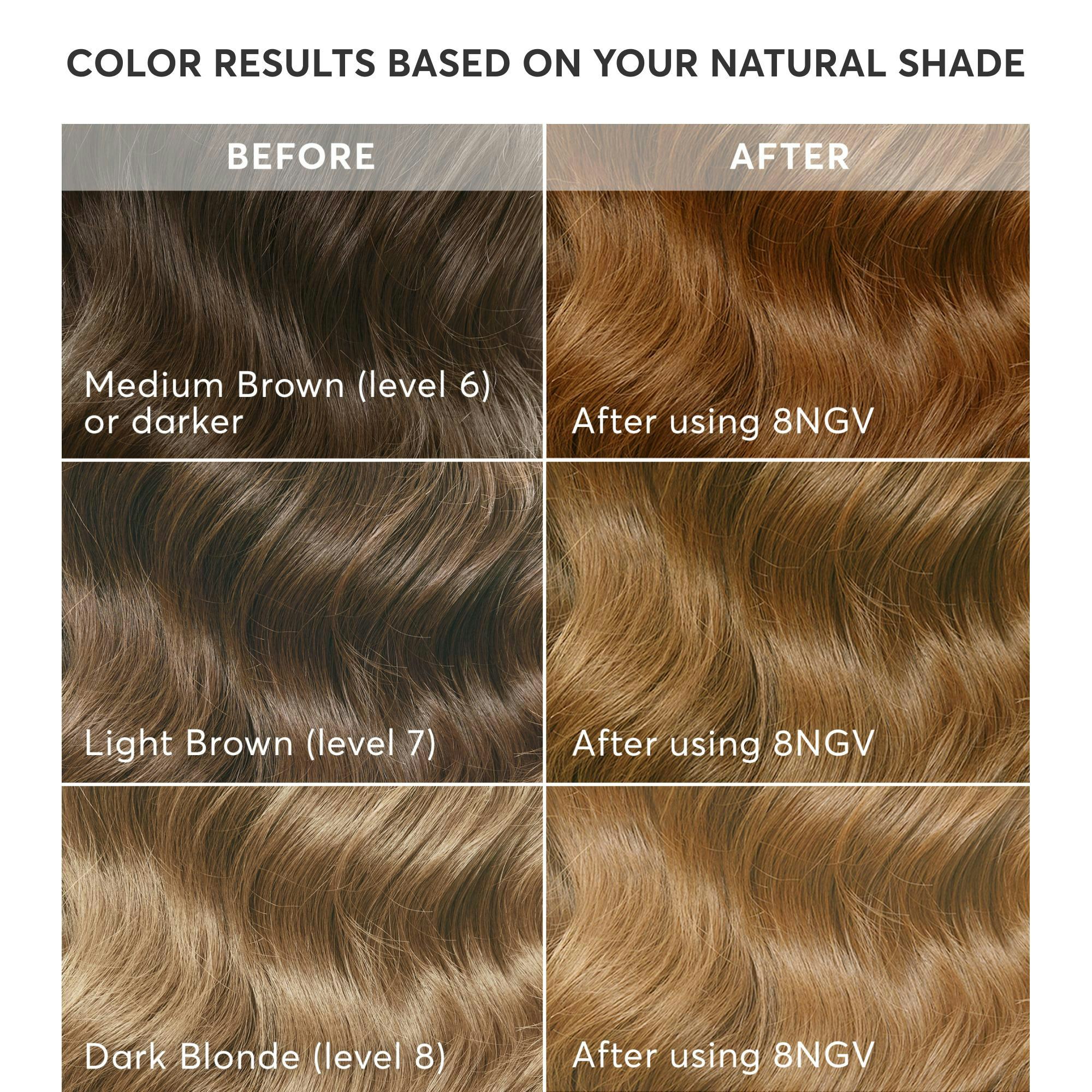 COLOR RESULTS BASED ON YOUR NATURAL SHADE

| BEFORE | AFTER |
|---|---|
| Medium Brown (level 6) or darker | After using 8NGV |
| Light Brown (level 7) | After using 8NGV |
| Dark Blonde (level 8) | After using 8NGV |